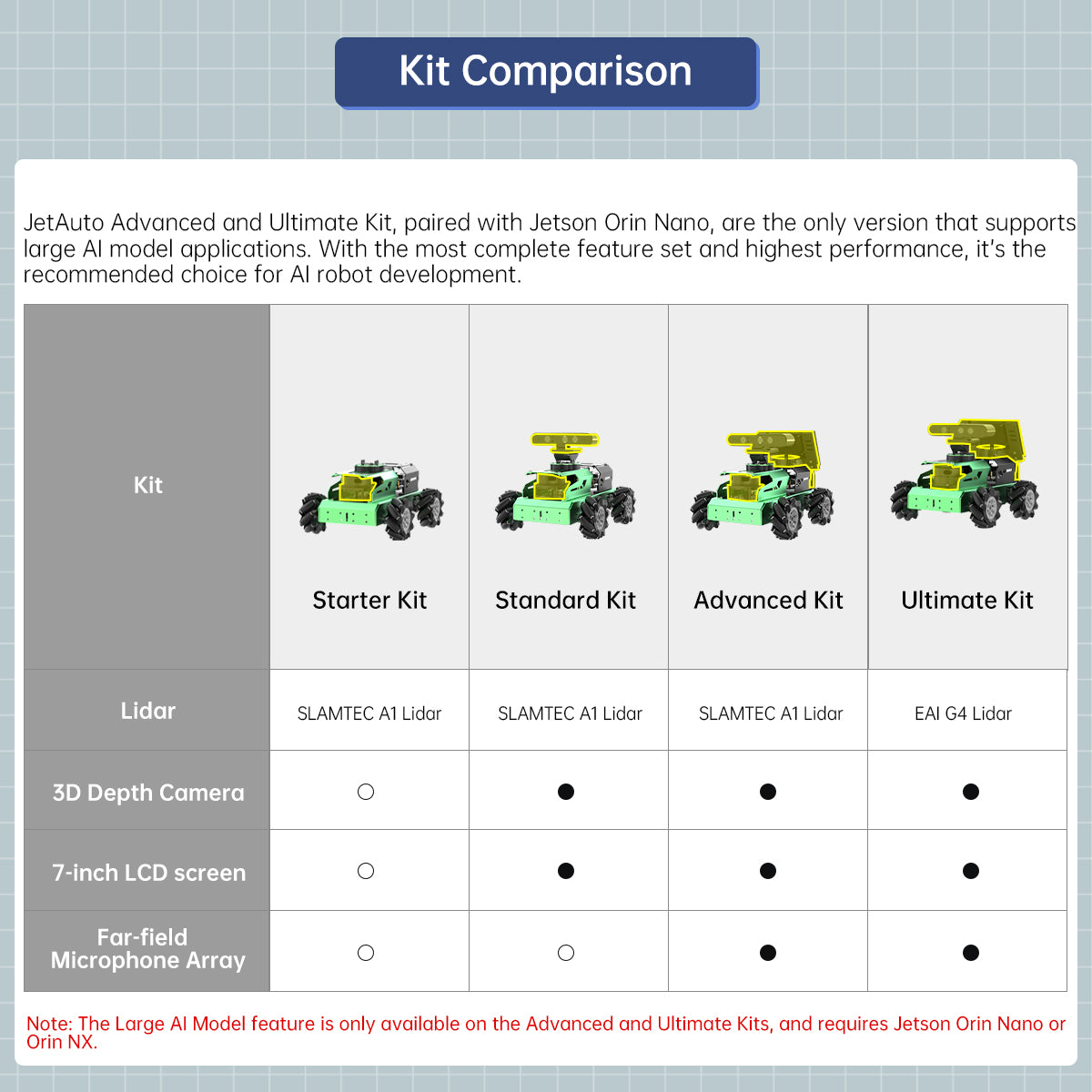 Kit Comparison

JetAuto Advanced and Ultimate Kit, paired with Jetson Orin Nano, are the only version that supports large AI model applications. With the most complete feature set and highest performance, it's the recommended choice for AI robot development.

| Kit | Starter Kit | Standard Kit | Advanced Kit | Ultimate Kit |
|---|---|---|---|---|
| Lidar | SLAMTEC A1 Lidar | SLAMTEC A1 Lidar | SLAMTEC A1 Lidar | EAI G4 Lidar |
| 3D Depth Camera | ○ | ● | ● | ● |
| 7-inch LCD screen | ○ | ● | ● | ● |
| Far-field Microphone Array | ○ | ○ | ● | ● |

Note: The Large AI Model feature is only available on the Advanced and Ultimate Kits, and requires Jetson Orin Nano or Orin NX.